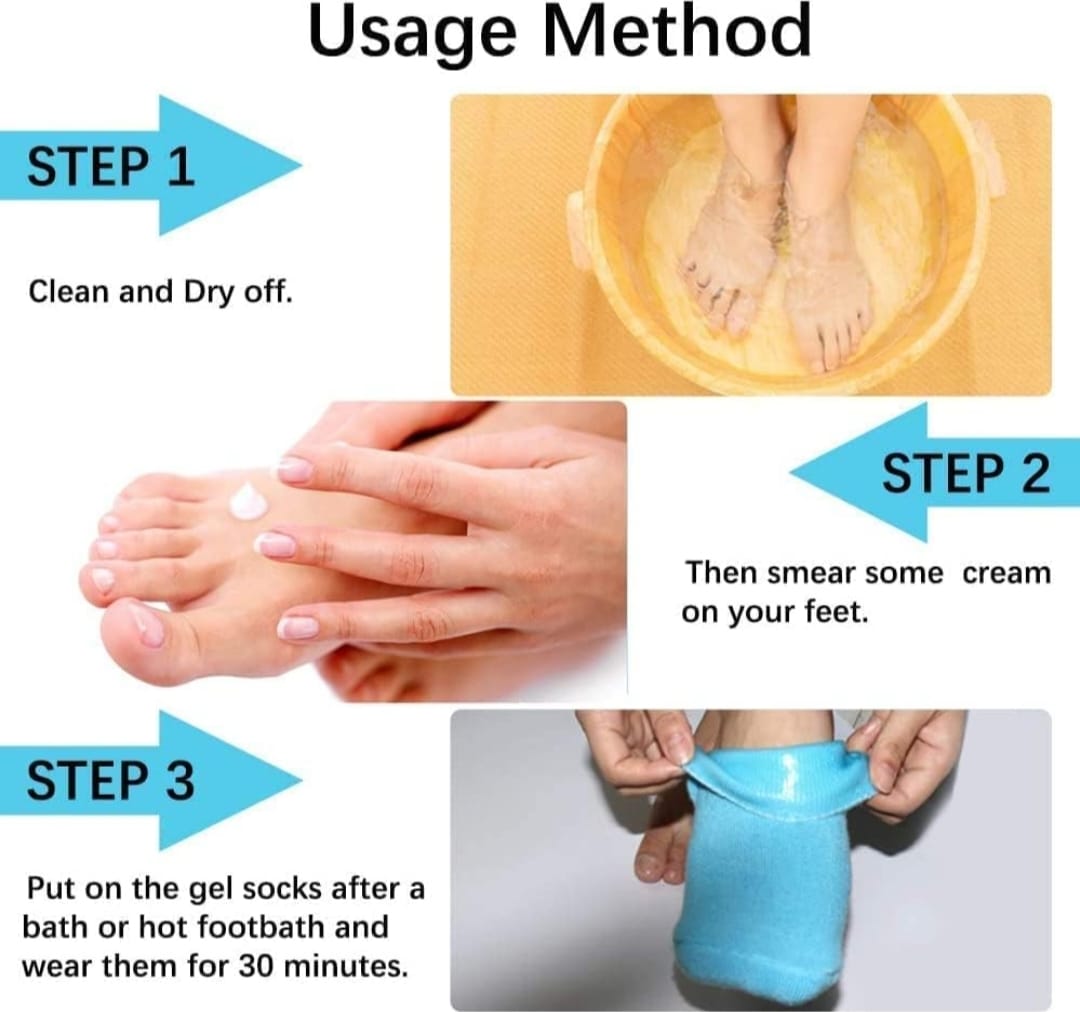 Usage Method

STEP 1

Clean and Dry off.

STEP 2

Then smear some cream on your feet.

STEP 3

Put on the gel socks after a bath or hot footbath and wear them for 30 minutes.