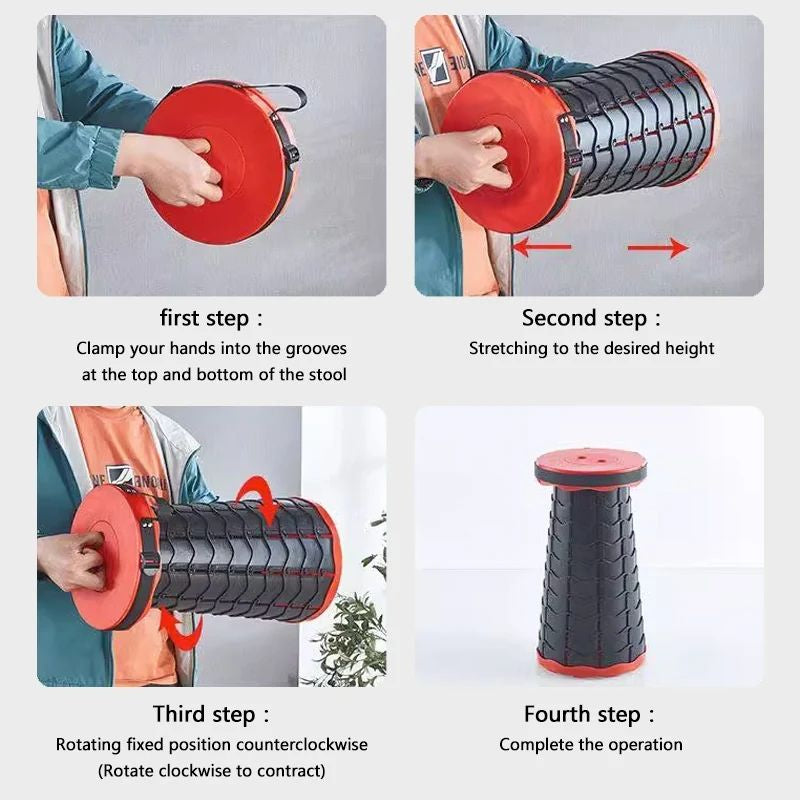 first step :
Clamp your hands into the grooves at the top and bottom of the stool

Second step :
Stretching to the desired height

Third step :
Rotating fixed position counterclockwise (Rotate clockwise to contract)

Fourth step :
Complete the operation